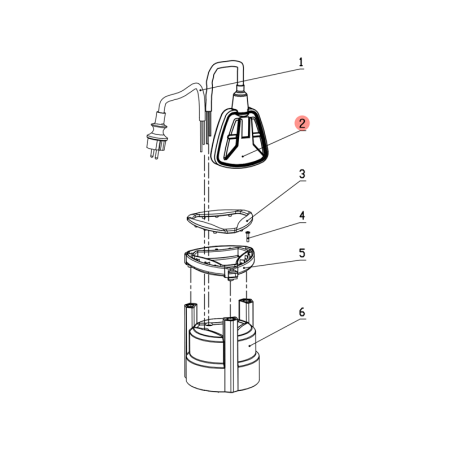 1
2
3
4
5
6