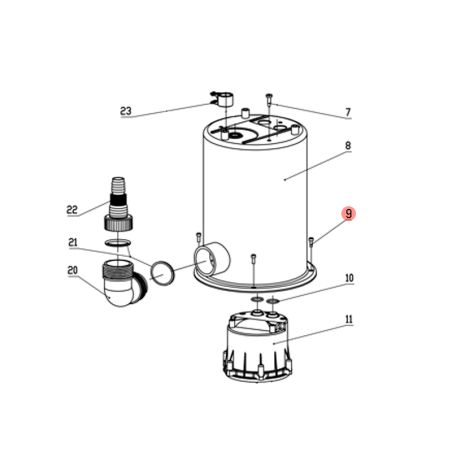 23
7
8
22
9
21
20
10
11