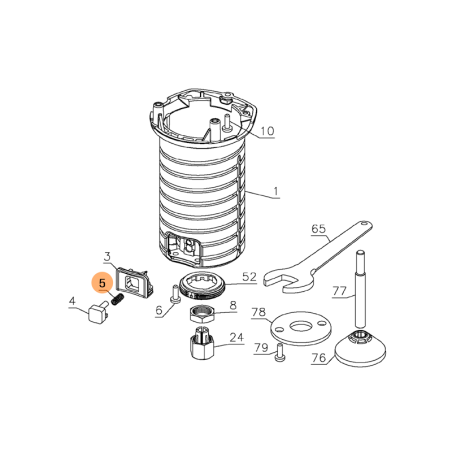 10
1
65
3
5
52
77
4
6
8
78
24
79
76