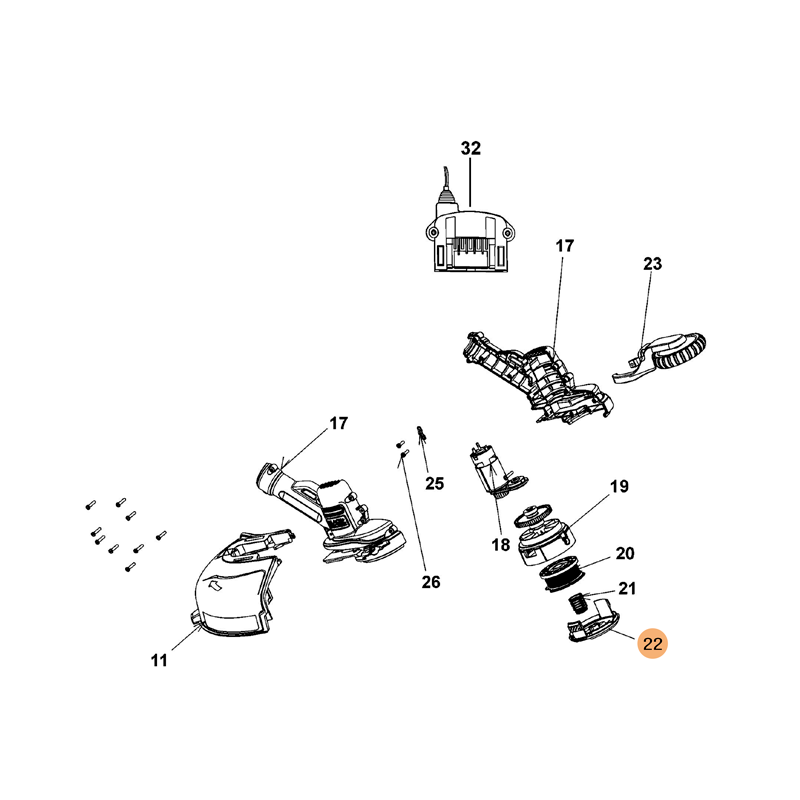 32

17

23

17

25

19

18

20

26

21

11

22