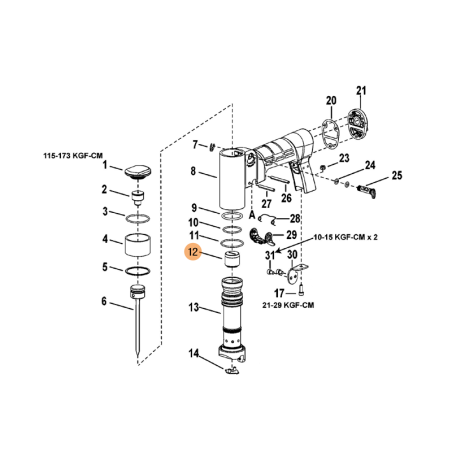 115-173 KGF-CM

1

2

3

4

5

6

7

8

9

10

11

12

13

14

20

21

23

24

25

26

27

A

28

29

10-15 KGF-CM x 2

31

30

17

21-29 KGF-CM