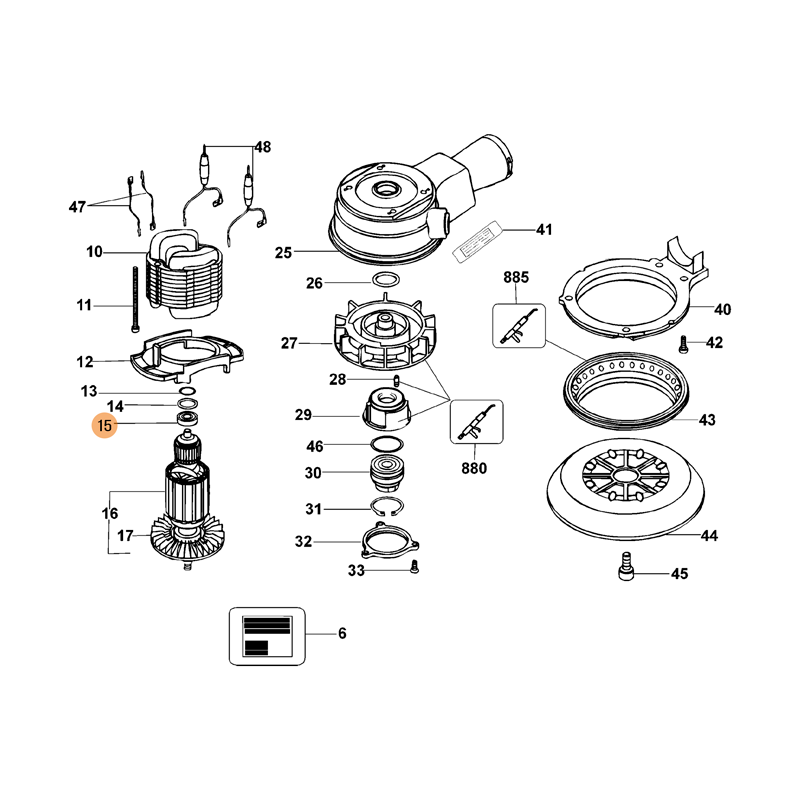 48
47
10
11
12
13
14
15
16
17
25
26
27
28
29
46
30
31
32
33
41
885
880
40
42
43
44
45
6