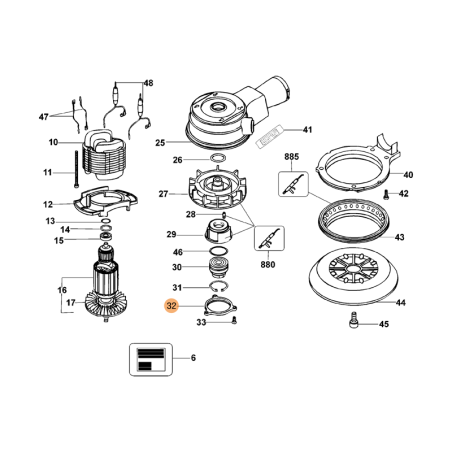 48
47
10
11
12
13
14
15
16
17
25
26
27
28
29
46
30
31
32
33
41
885
880
40
42
43
44
45
6