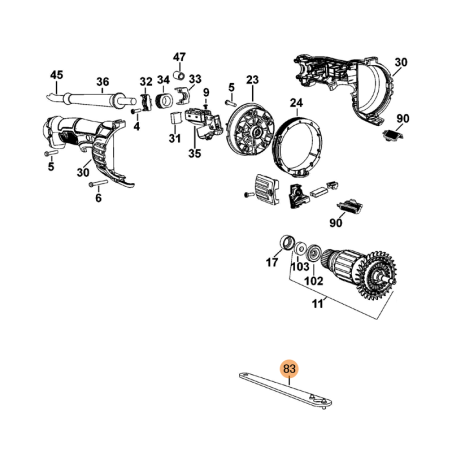 47
45
36
32
34
33
9
5
23
30
24
90
4
31
35
5
30
6
90
17
103
102
11
83