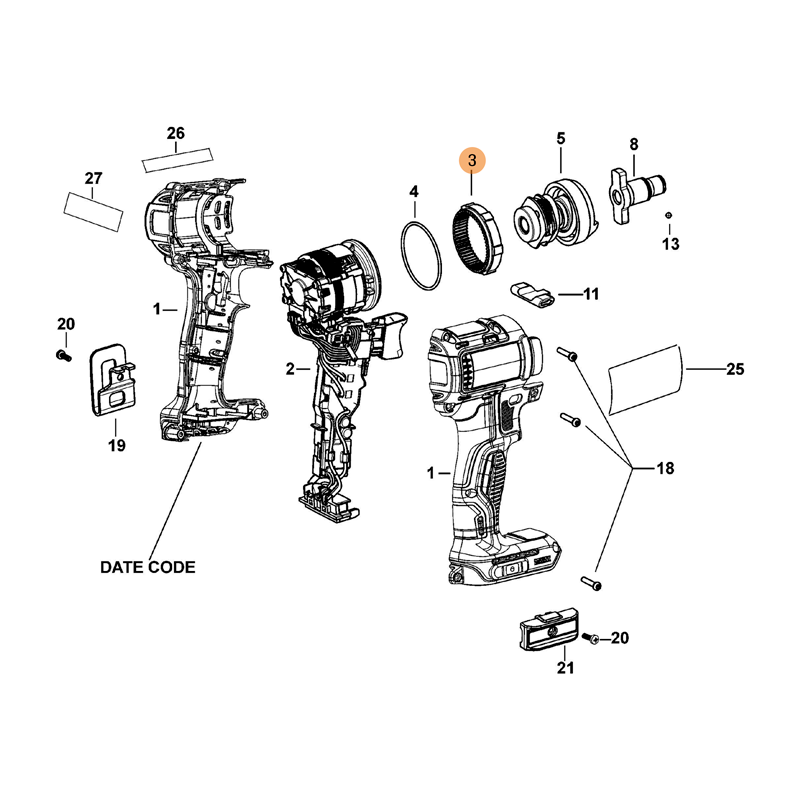 26
27
3
5
8
4
13
11
1
20
2
25
19
18
1
DATE CODE
20
21