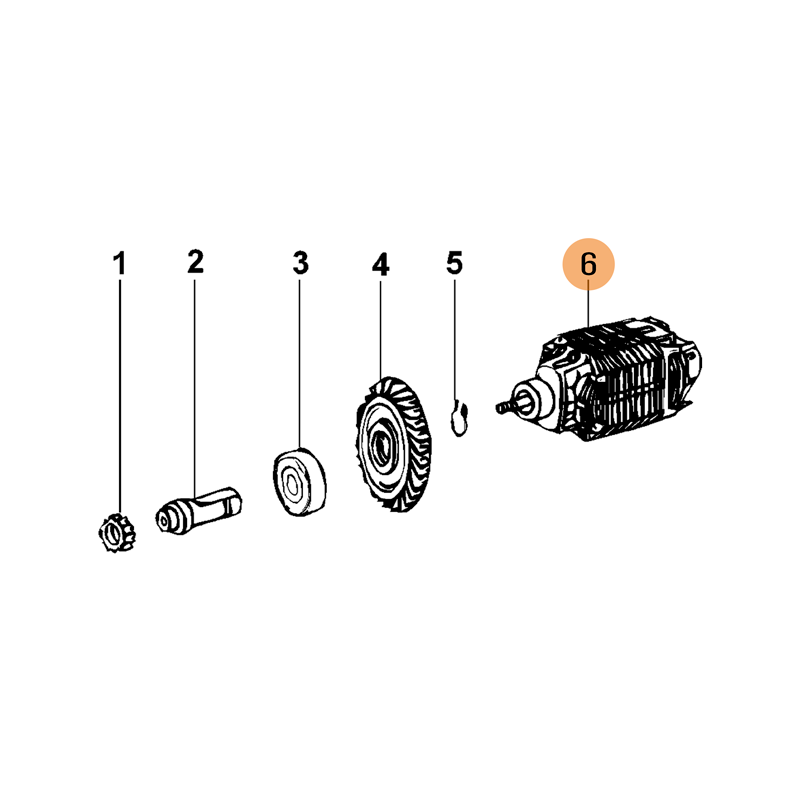 1
2
3
4
5
6