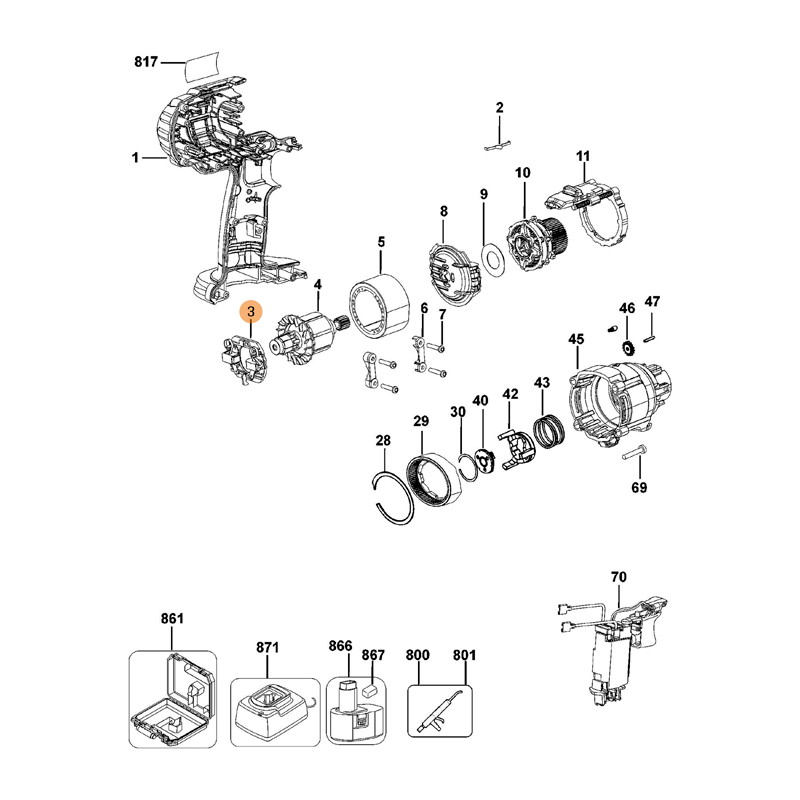 817
1
2
11
10
9
8
5
4
3
6
7
46
47
45
43
42
40
30
29
28
69
70
861
871
866
867
800
801