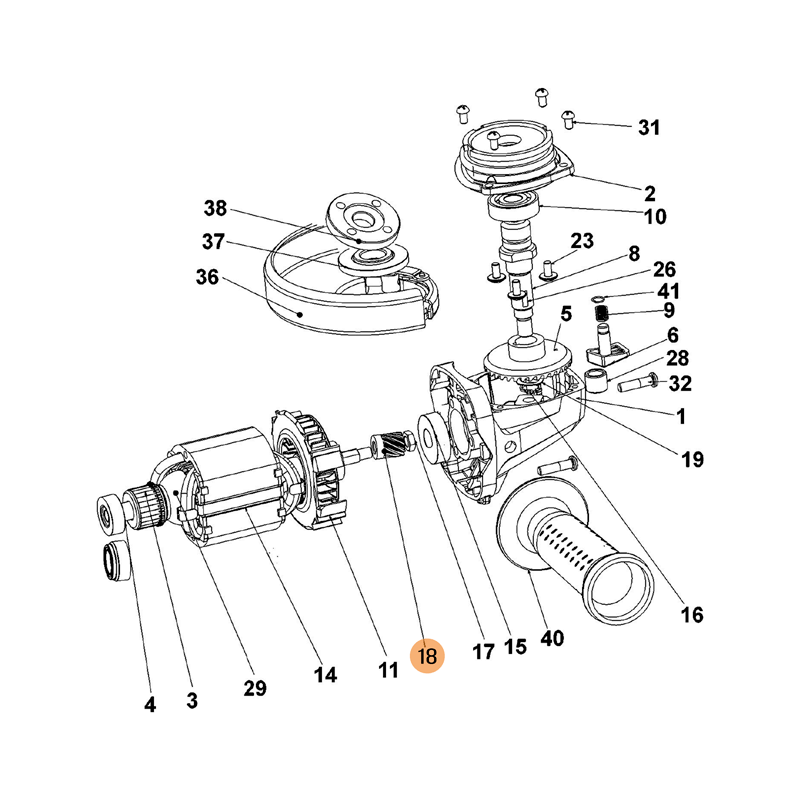 31
2
10
38
37
36
23
8
26
41
9
5
6
28
32
1
19
16
40
15
17
18
11
14
29
3
4