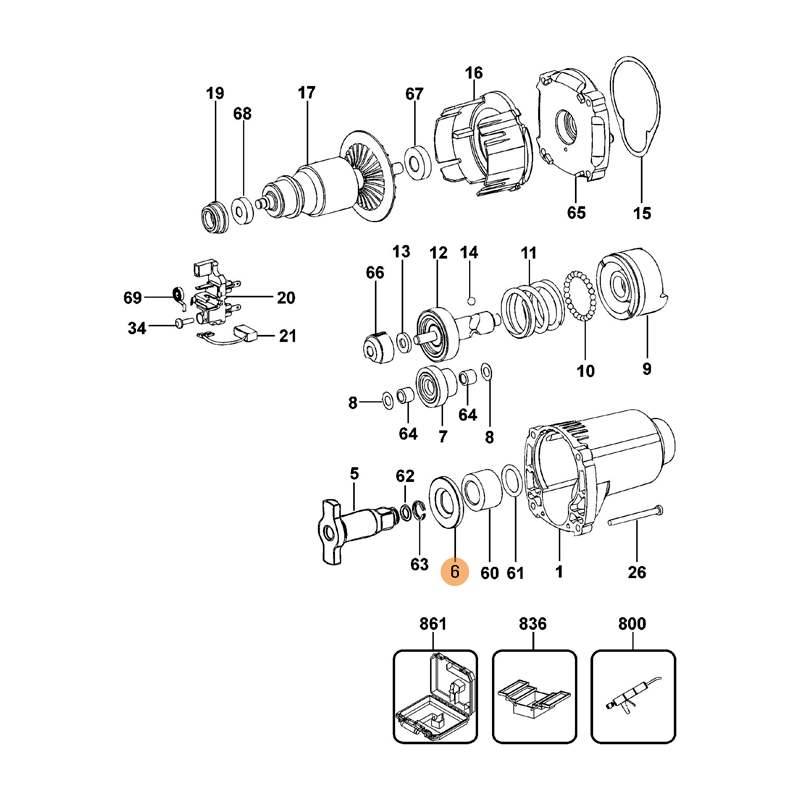 19
68
17
67
16
65
15
13
12
14
11
66
69
20
34
21
10
9
8
64
7
64
8
5
62
63
6
60
61
1
26
861
836
800