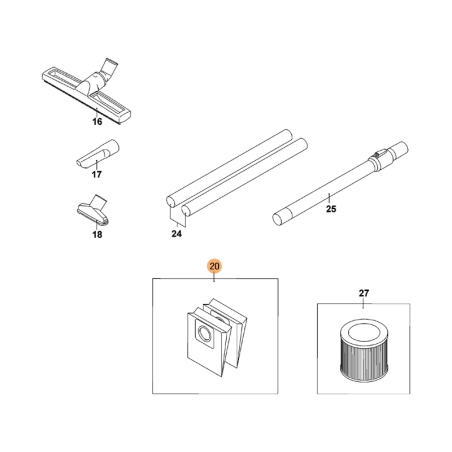 16

17

18

24

25

20

27