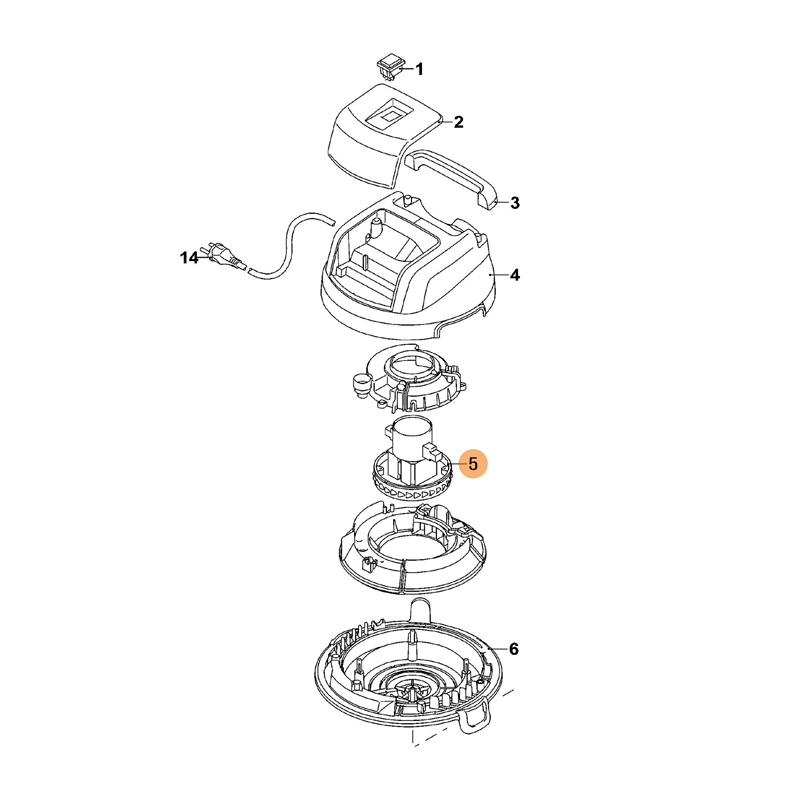 1
2
3
14
4
5
6