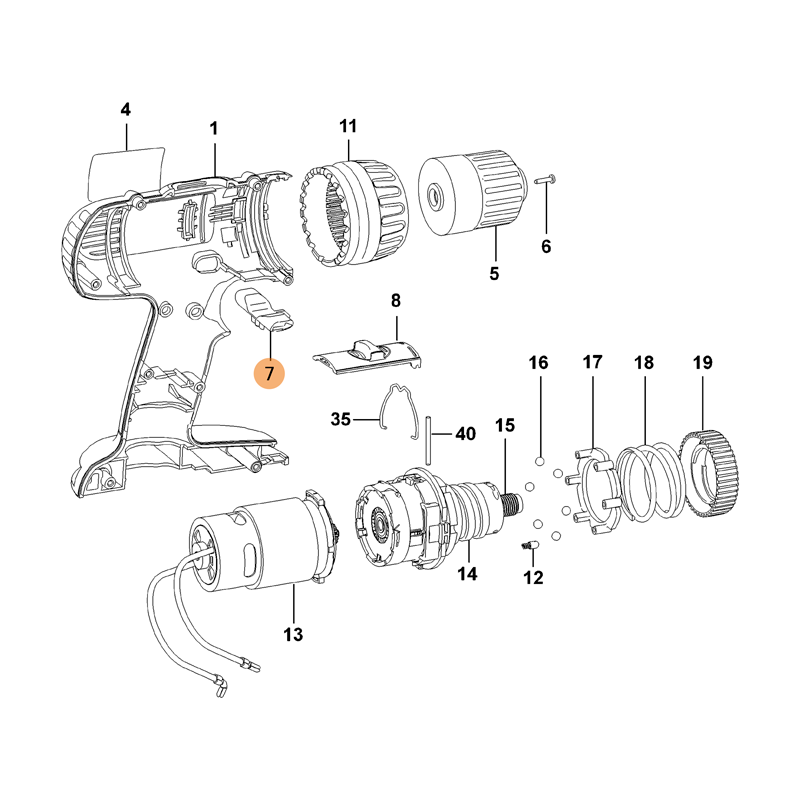 4
1
11
6
5
8
7
16
17
18
19
35
40
15
14
12
13