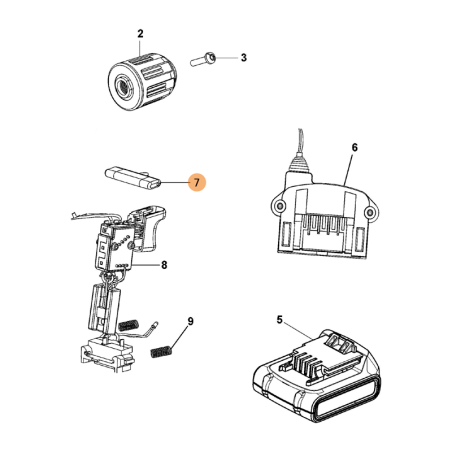 2
3
6
7
8
9
5