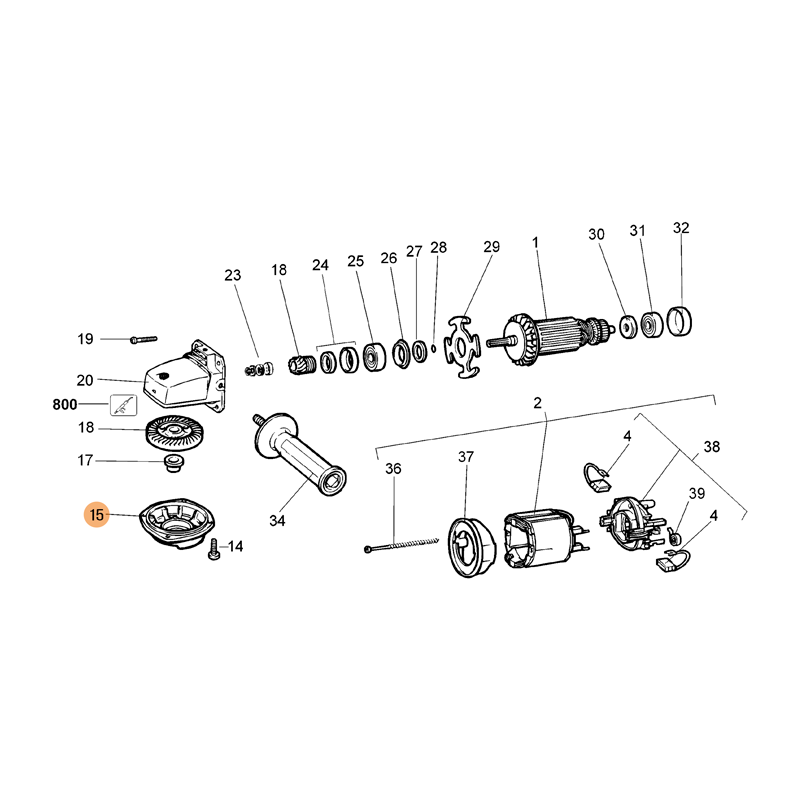 23
18
24
25
26
27
28
29
1
30
31
32
19
20
800
18
17
15
14
34
2
36
37
4
38
39
4